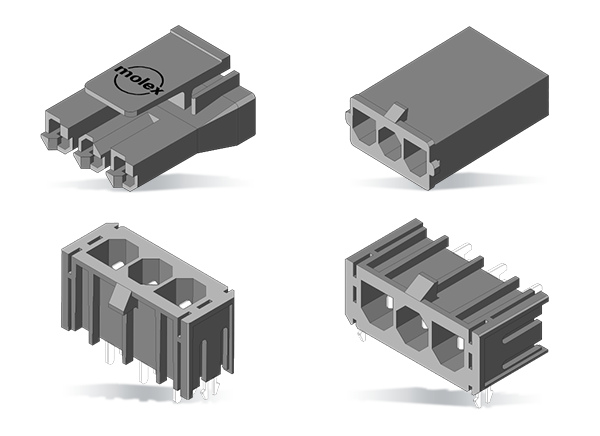 molex