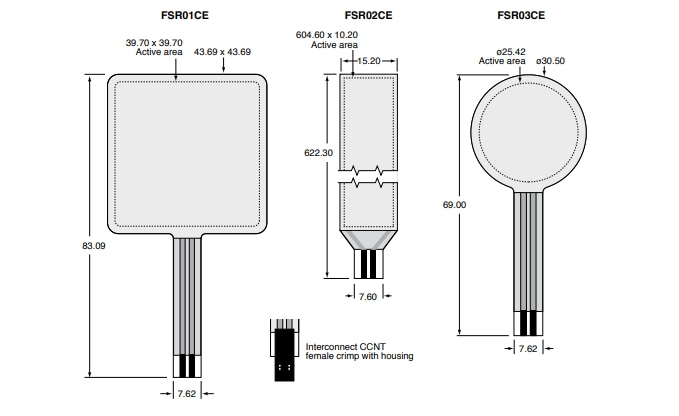 FSR01CE

39.70 x 39.70
Active area
43.69 x 43.69

83.09

7.62

FSR02CE

604.60 x 10.20
Active area
15.20

622.30

7.60

Interconnect CCNT
female crimp with housing

FSR03CE

ø25.42
Active area
ø30.50

69.00

7.62